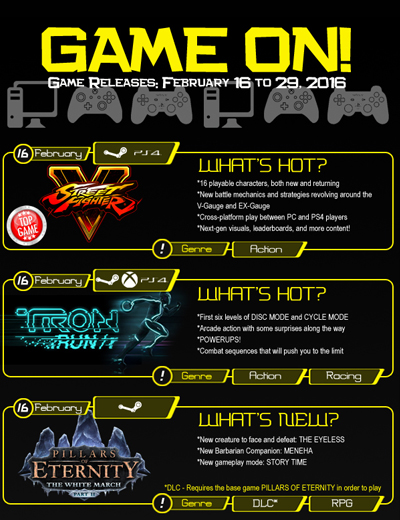 GAME ON!

GAME RELEASES: FEBRUARY 16 TO 29, 2016

16 February

PS4

STREET FIGHTER V

TOP GAME

WHAT'S HOT?

*16 playable characters, both new and returning
*New battle mechanics and strategies revolving around the V-Gauge and EX-Gauge
*Cross-platform play between PC and PS4 players
*Next-gen visuals, leaderboards, and more content!

! Genre Action

16 February

PS4

TRON RUN/r

WHAT'S HOT?

*First six levels of DISC MODE and CYCLE MODE
*Arcade action with some surprises along the way
*POWERUPS!
*Combat sequences that will push you to the limit

! Genre Action Racing

16 February

PILLARS OF ETERNITY THE WHITE MARCH PART II

WHAT'S NEW?

*New creature to face and defeat: THE EYELESS
*New Barbarian Companion: MENEHA
*New gameplay mode: STORY TIME

*DLC - Requires the base game PILLARS OF ETERNITY in order to play

! Genre DLC* RPG